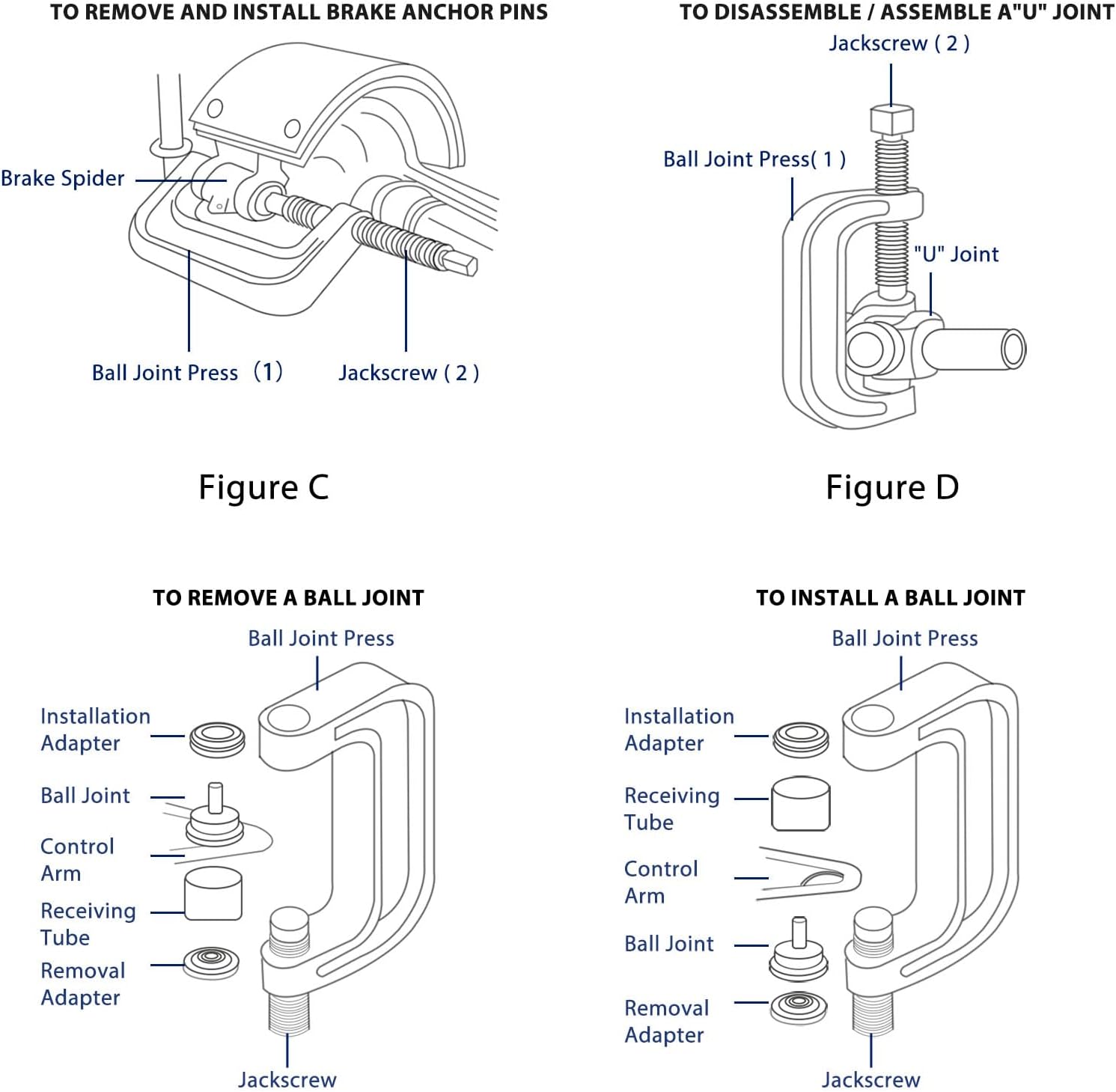 TO REMOVE AND INSTALL BRAKE ANCHOR PINS

Brake Spider

Ball Joint Press (1)

Jackscrew ( 2 )

Figure C

TO DISASSEMBLE / ASSEMBLE A"U" JOINT

Jackscrew ( 2 )

Ball Joint Press( 1 )

"U" Joint

Figure D

TO REMOVE A BALL JOINT

Ball Joint Press

Installation Adapter

Ball Joint

Control Arm

Receiving Tube

Removal Adapter

Jackscrew

TO INSTALL A BALL JOINT

Ball Joint Press

Installation Adapter

Receiving Tube

Control Arm

Ball Joint

Removal Adapter

Jackscrew